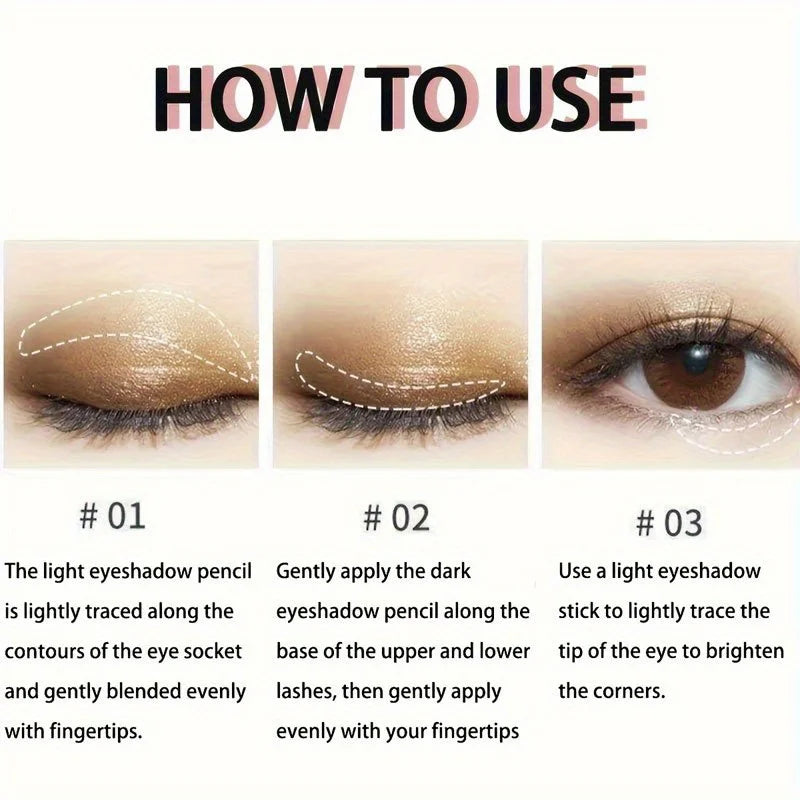 HOW TO USE

# 01

The light eyeshadow pencil is lightly traced along the contours of the eye socket and gently blended evenly with fingertips.

# 02

Gently apply the dark eyeshadow pencil along the base of the upper and lower lashes, then gently apply evenly with your fingertips

# 03

Use a light eyeshadow stick to lightly trace the tip of the eye to brighten the corners.